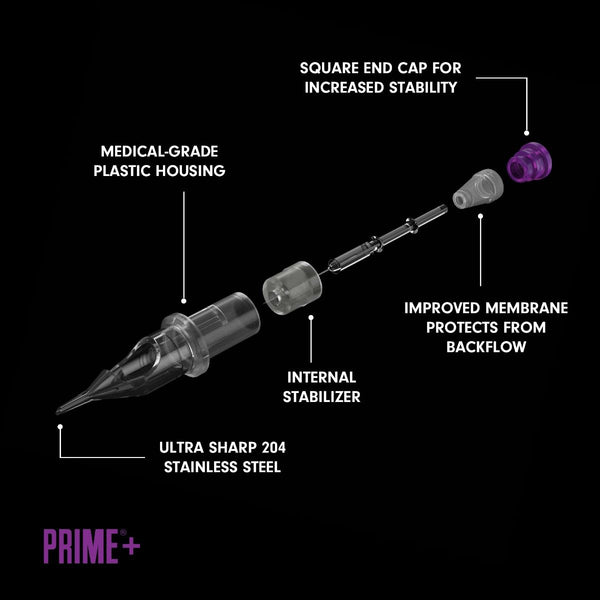 SQUARE END CAP FOR INCREASED STABILITY

MEDICAL-GRADE PLASTIC HOUSING

IMPROVED MEMBRANE PROTECTS FROM BACKFLOW

INTERNAL STABILIZER

ULTRA SHARP 204 STAINLESS STEEL

PRIME®+